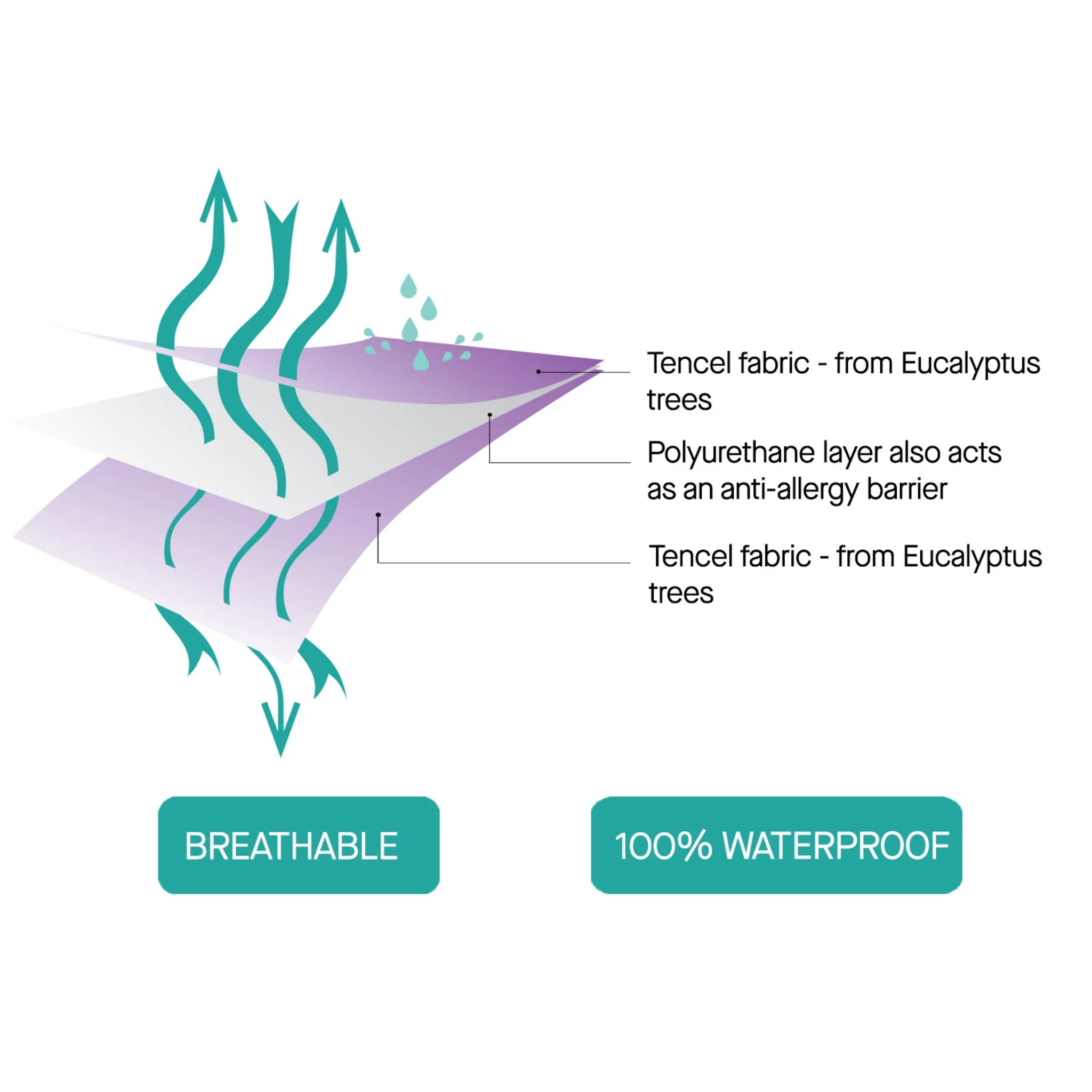 Tencel fabric - from Eucalyptus trees

Polyurethane layer also acts as an anti-allergy barrier

Tencel fabric - from Eucalyptus trees

BREATHABLE

100% WATERPROOF